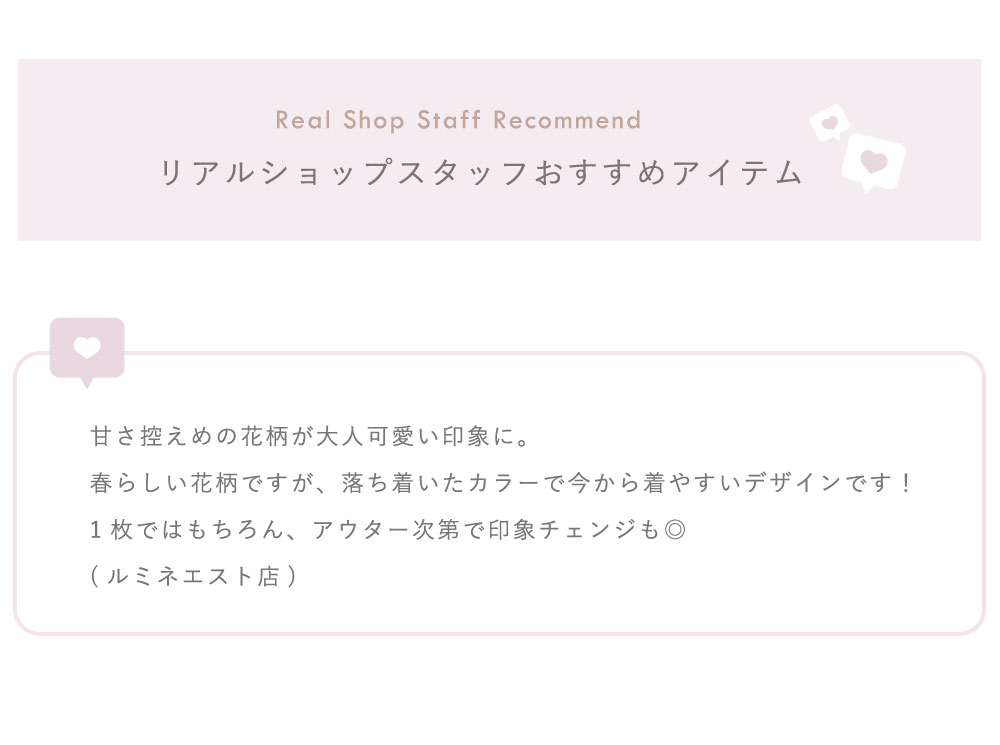 Real Shop Staff Recommend
リアルショップスタッフおすすめアイテム

甘さ控えめの花柄が大人可愛い印象に。
春らしい花柄ですが、落ち着いたカラーで今から着やすいデザインです！
1枚ではもちろん、アウター次第で印象チェンジも◎
(ルミネエスト店)