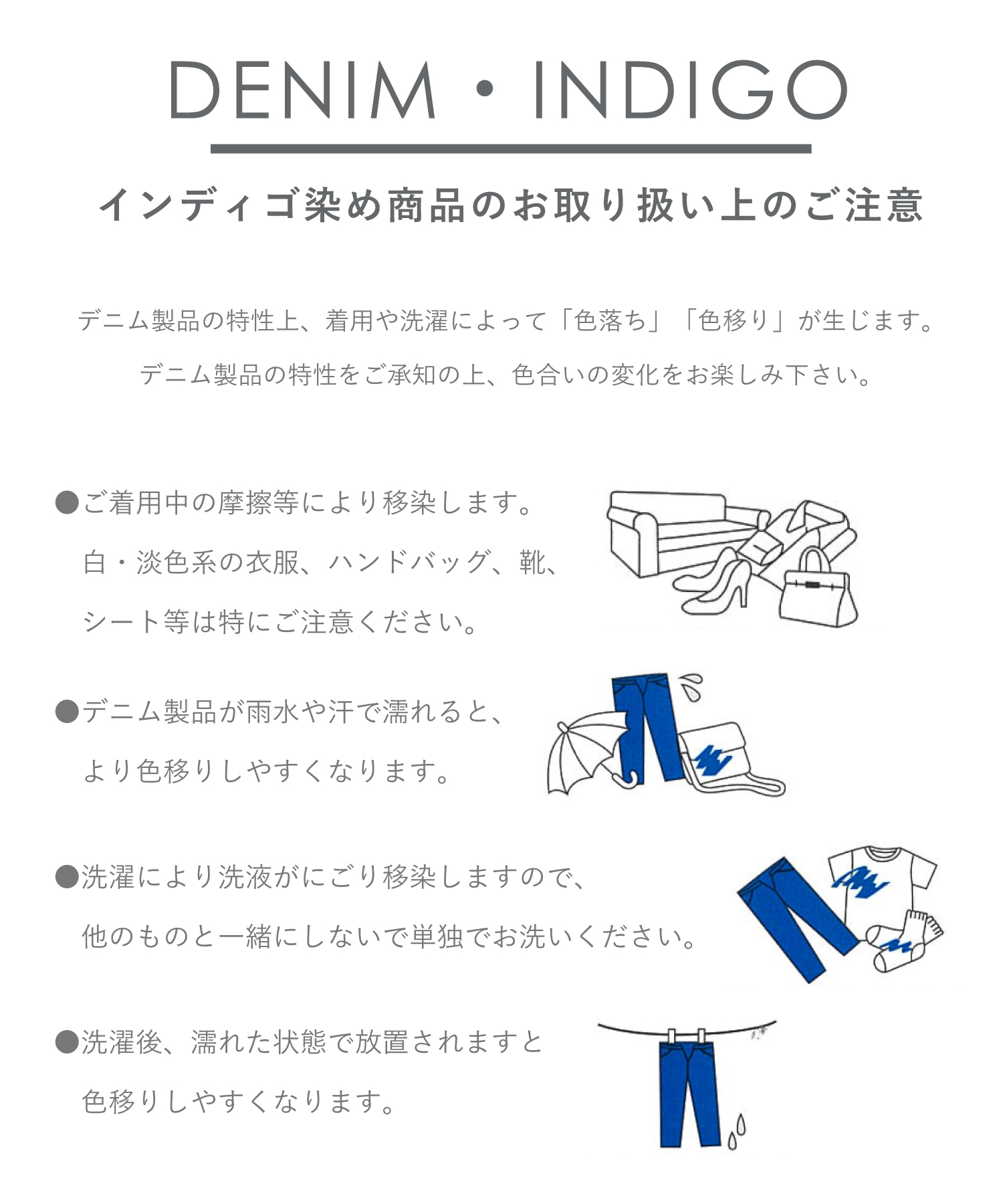 DENIM・INDIGO

インディゴ染め商品のお取り扱い上のご注意

デニム製品の特性上、着用や洗濯によって「色落ち」「色移り」が生じます。
デニム製品の特性をご承知の上、色合いの変化をお楽しみ下さい。

●ご着用中の摩擦等により移染します。
白・淡色系の衣服、ハンドバッグ、靴、
シート等は特にご注意ください。

●デニム製品が雨水や汗で濡れると、
より色移りしやすくなります。

●洗濯により洗液がにごり移染しますので、
他のものと一緒にしないで単独でお洗いください。

●洗濯後、濡れた状態で放置されますと
色移りしやすくなります。