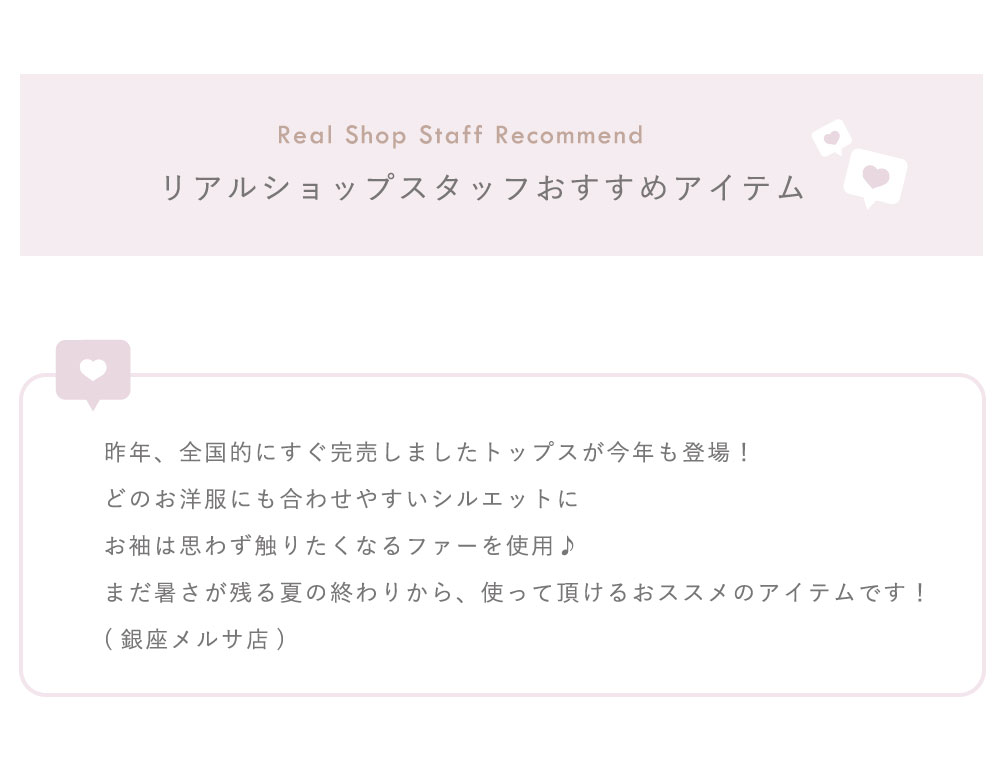 Real Shop Staff Recommend
リアルショップスタッフおすすめアイテム

昨年、全国的にすぐ完売しましたトップスが今年も登場！
どのお洋服にも合わせやすいシルエットに
お袖は思わず触りたくなるファーを使用♪
まだ暑さが残る夏の終わりから、使って頂けるおススメのアイテムです！
（銀座メルサ店）